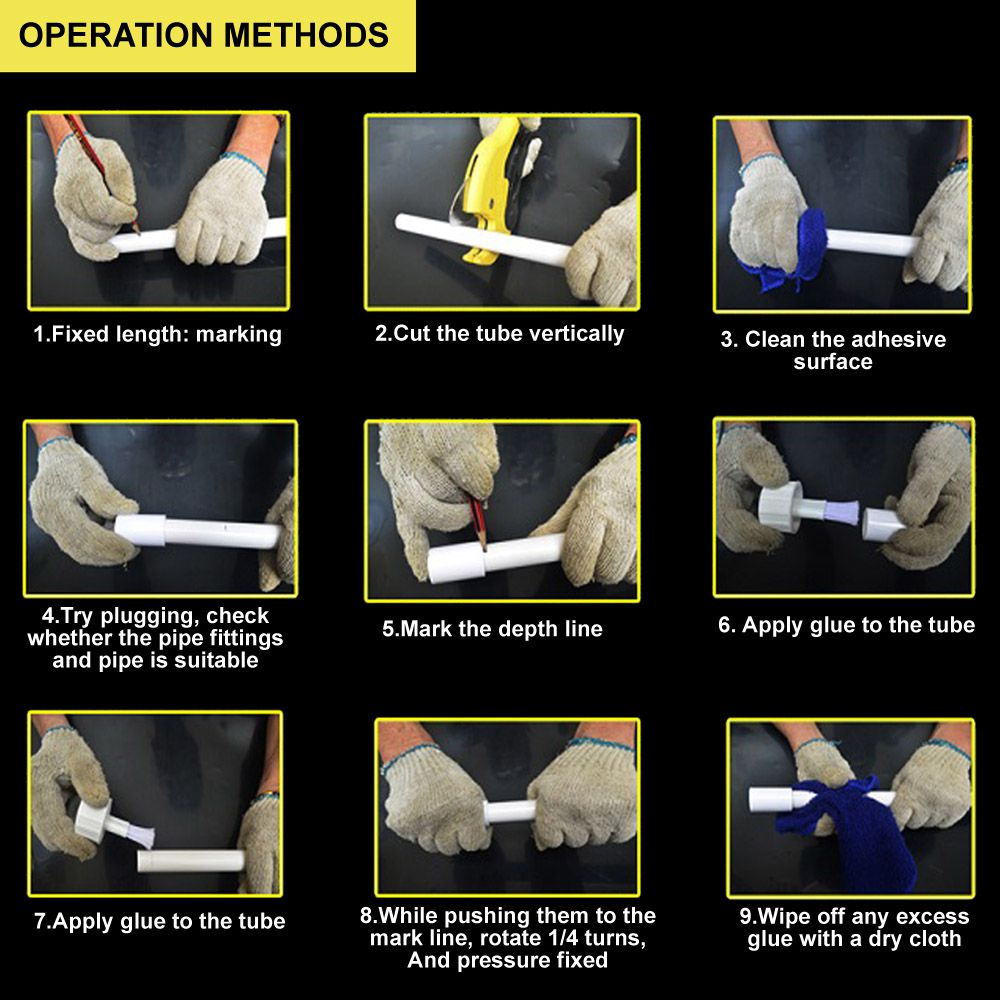 OPERATION METHODS

1.Fixed length: marking

2.Cut the tube vertically

3. Clean the adhesive surface

4.Try plugging, check whether the pipe fittings and pipe is suitable

5.Mark the depth line

6. Apply glue to the tube

7.Apply glue to the tube

8.While pushing them to the mark line, rotate 1/4 turns, And pressure fixed

9.Wipe off any excess glue with a dry cloth